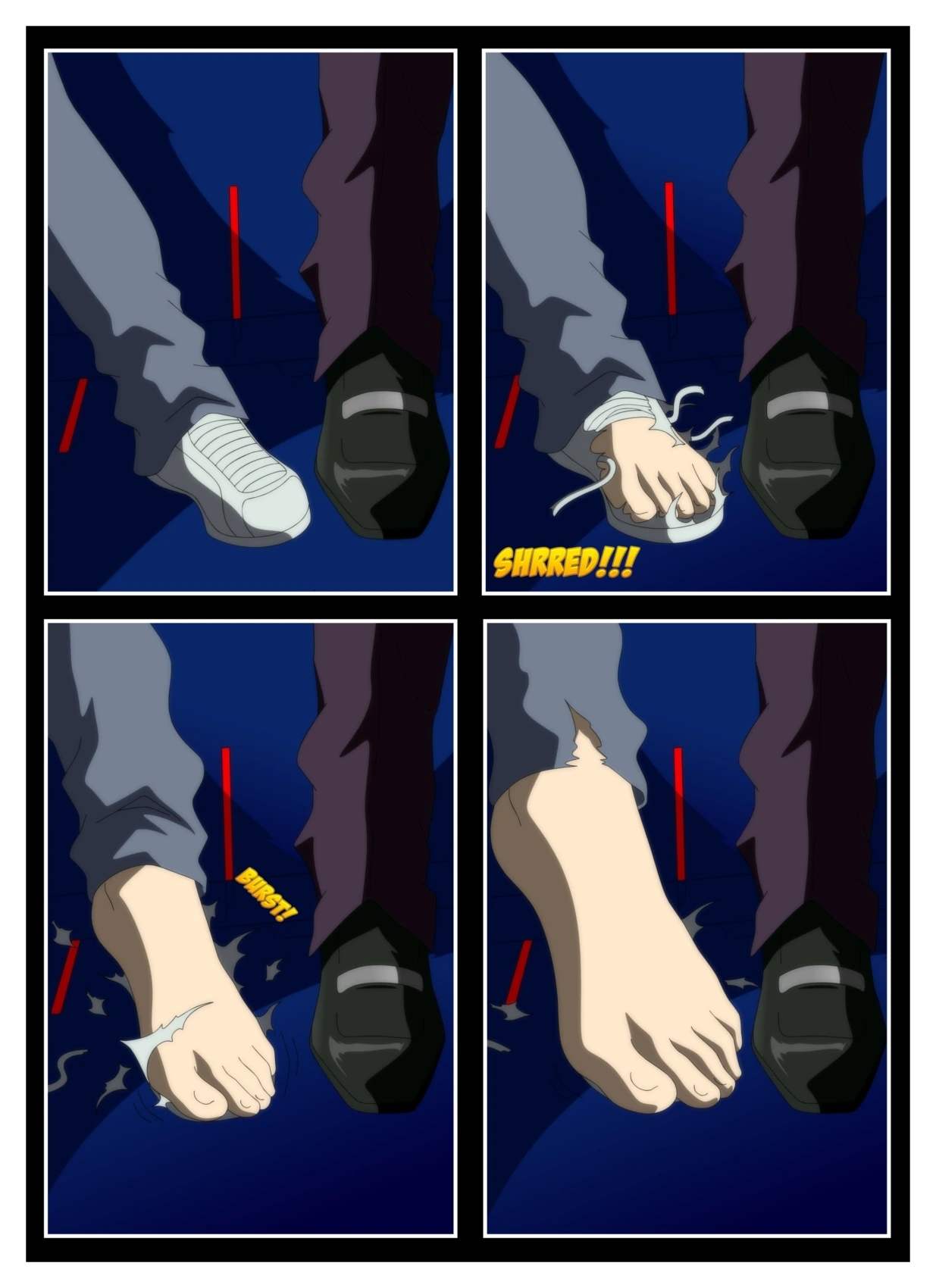 SHRRED!!!

BURST!