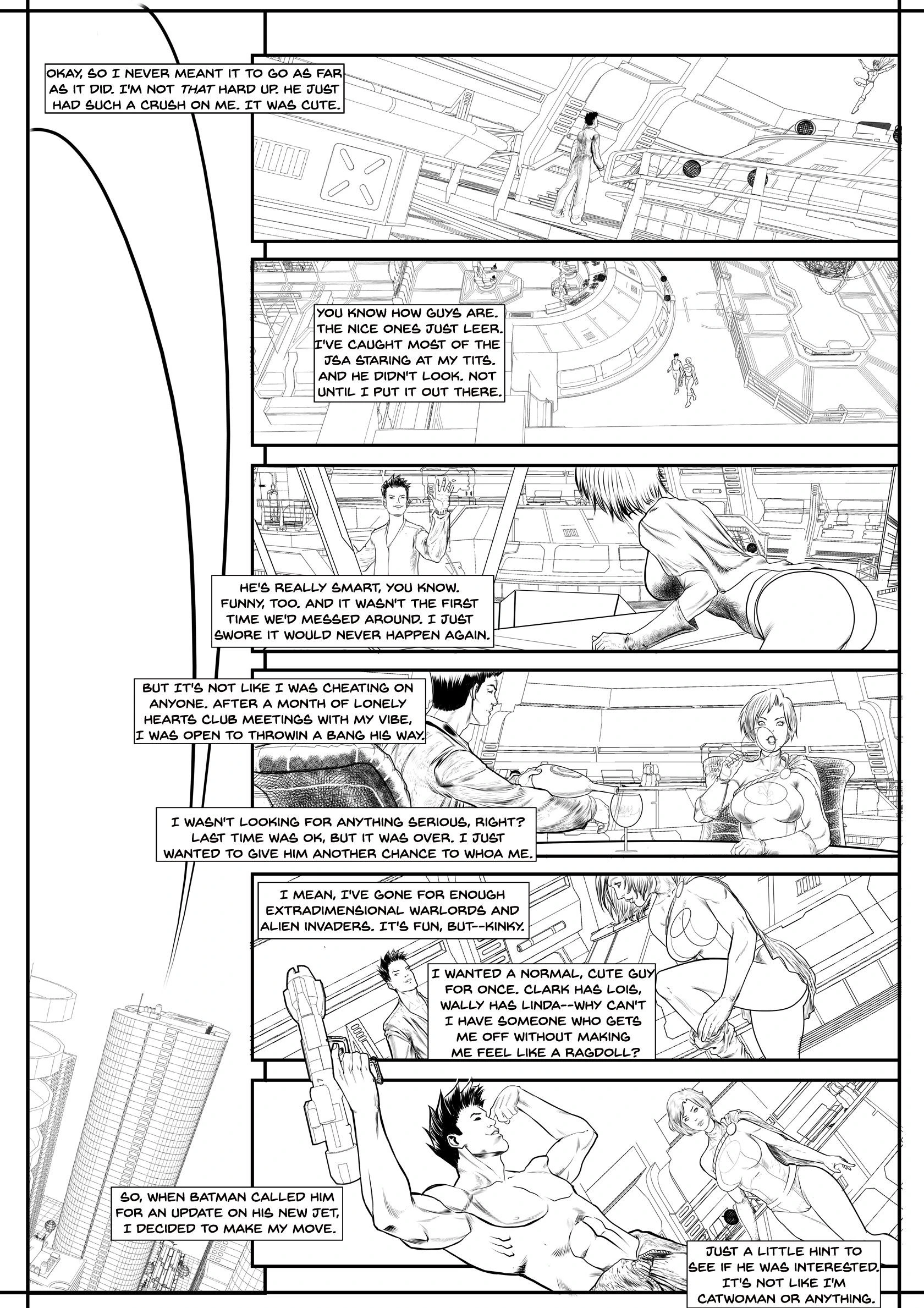 OKAY, SO I NEVER MEANT IT TO GO AS FAR AS IT DID. I'M NOT THAT HARD UP. HE JUST HAD SUCH A CRUSH ON ME. IT WAS CUTE.

YOU KNOW HOW GUYS ARE. THE NICE ONES JUST LEER. I'VE CAUGHT MOST OF THE JSA STARING AT MY TITS. AND HE DIDN'T LOOK. NOT UNTIL I PUT IT OUT THERE.

HE'S REALLY SMART, YOU KNOW. FUNNY, TOO. AND IT WASN'T THE FIRST TIME WE'D MESSED AROUND. I JUST SWORE IT WOULD NEVER HAPPEN AGAIN.

BUT IT'S NOT LIKE I WAS CHEATING ON ANYONE. AFTER A MONTH OF LONELY HEARTS CLUB MEETINGS WITH MY VIBE, I WAS OPEN TO THROWIN A BANG HIS WAY.

I WASN'T LOOKING FOR ANYTHING SERIOUS, RIGHT? LAST TIME WAS OK, BUT IT WAS OVER. I JUST WANTED TO GIVE HIM ANOTHER CHANCE TO WHOA ME.

I MEAN, I'VE GONE FOR ENOUGH EXTRADIMENSIONAL WARLORDS AND ALIEN INVADERS. IT'S FUN, BUT--KINKY.

I WANTED A NORMAL, CUTE GUY FOR ONCE. CLARK HAS LOIS, WALLY HAS LINDA--WHY CAN'T I HAVE SOMEONE WHO GETS ME OFF WITHOUT MAKING ME FEEL LIKE A RAGDOLL?

SO, WHEN BATMAN CALLED HIM FOR AN UPDATE ON HIS NEW JET, I DECIDED TO MAKE MY MOVE.

JUST A LITTLE HINT TO SEE IF HE WAS INTERESTED. IT'S NOT LIKE I'M CATWOMAN OR ANYTHING.