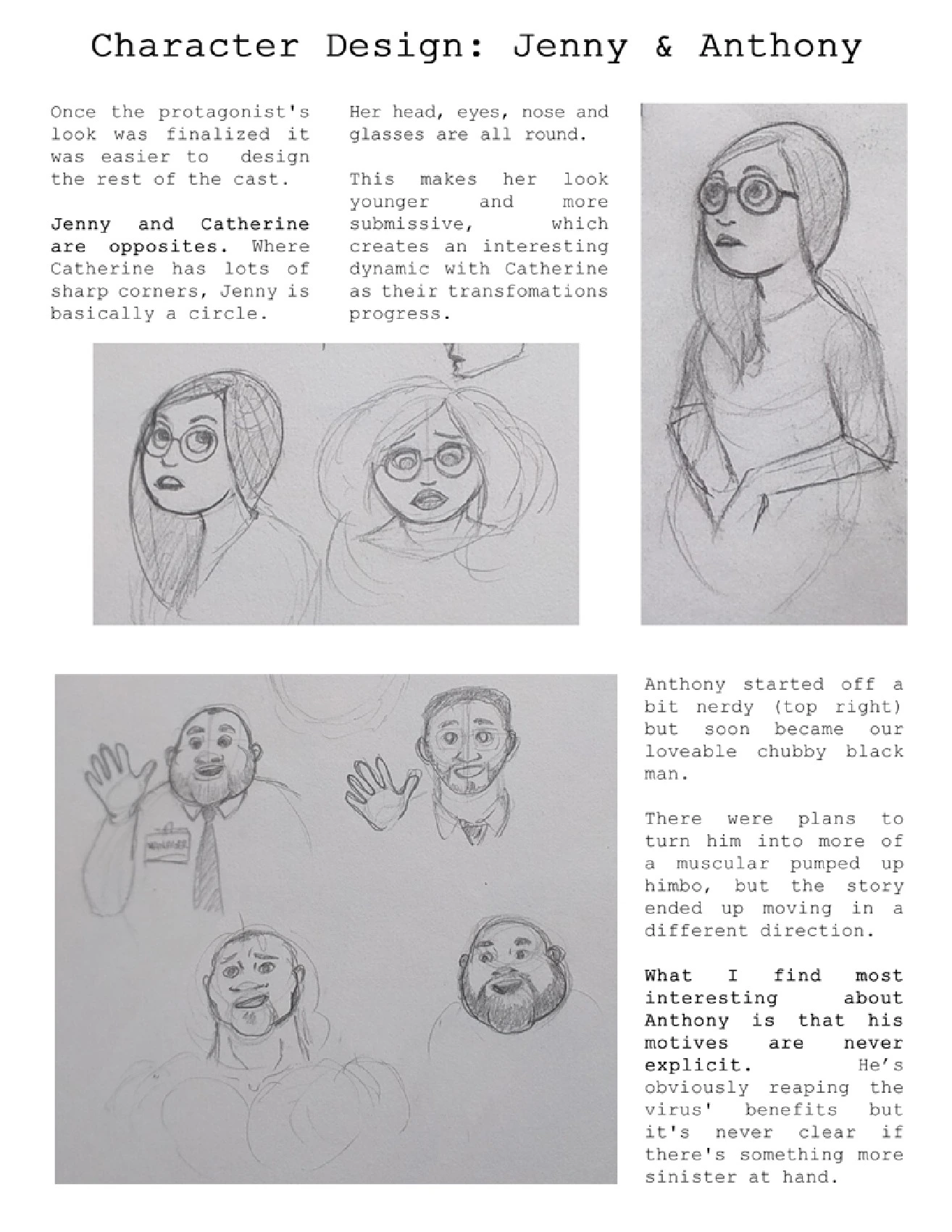 Character Design: Jenny & Anthony

Once the protagonist's look was finalized it was easier to design the rest of the cast.

Jenny and Catherine are opposites. Where Catherine has lots of sharp corners, Jenny is basically a circle.

Her head, eyes, nose and glasses are all round.

This makes her look younger and more submissive, which creates an interesting dynamic with Catherine as their transfomations progress.

MANAGER

Anthony started off a bit nerdy (top right) but soon became our loveable chubby black man.

There were plans to turn him into more of a muscular pumped up himbo, but the story ended up moving in a different direction.

What I find most interesting about Anthony is that his motives are never explicit. He's obviously reaping the virus' benefits but it's never clear if there's something more sinister at hand.