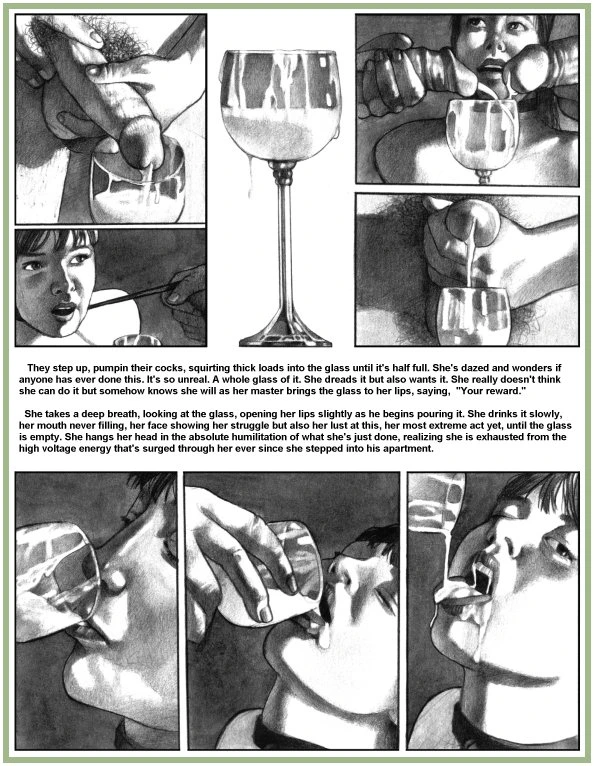 They step up, pumpin their cocks, squirting thick loads into the glass until it's half full. She's dazed and wonders if anyone has ever done this. It's so unreal. A whole glass of it. She dreads it but also wants it. She really doesn't think she can do it but somehow knows she will as her master brings the glass to her lips, saying, "Your reward."

She takes a deep breath, looking at the glass, opening her lips slightly as he begins pouring it. She drinks it slowly, her mouth never filling, her face showing her struggle but also her lust at this, her most extreme act yet, until the glass is empty. She hangs her head in the absolute humilitation of what she's just done, realizing she is exhausted from the high voltage energy that's surged through her ever since she stepped into his apartment.