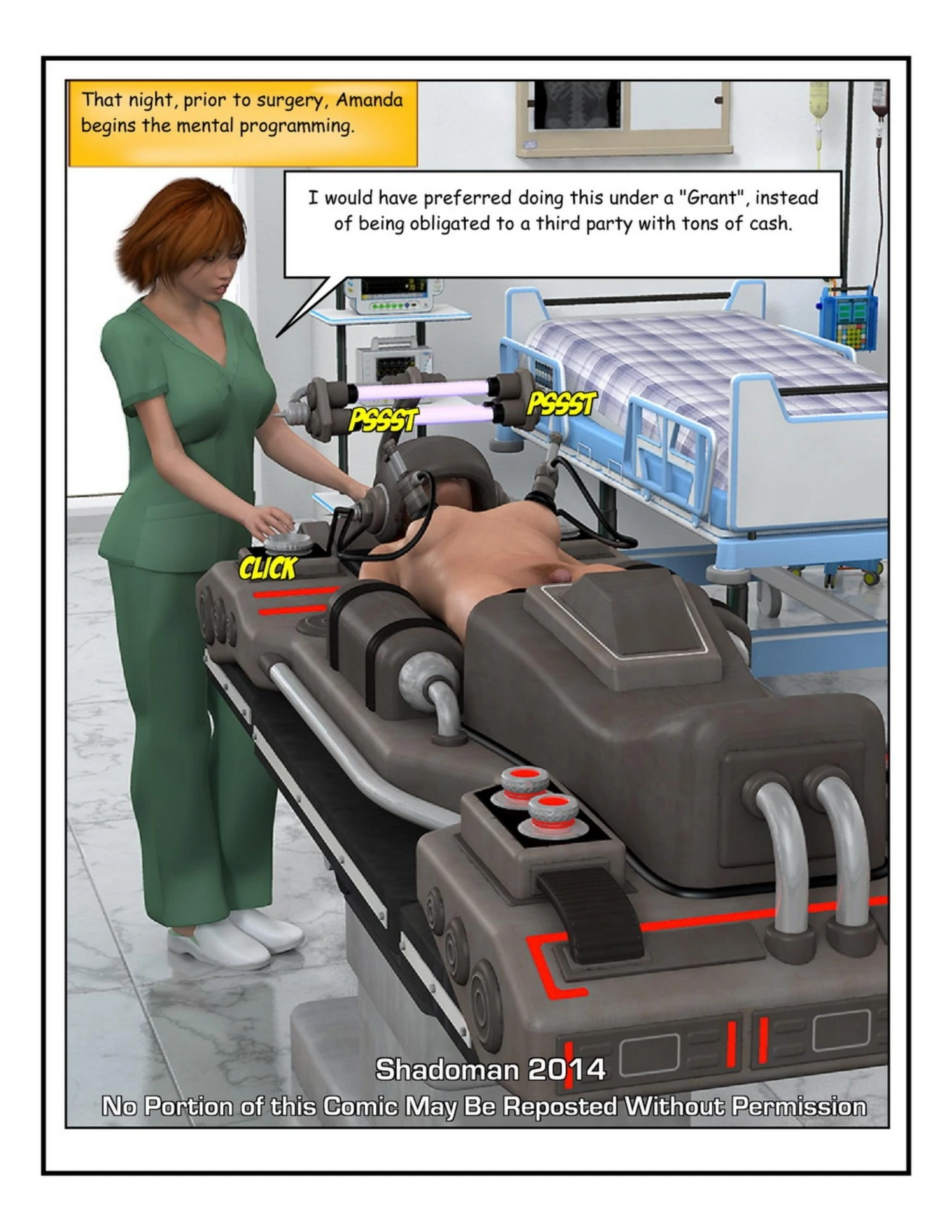 That night, prior to surgery, Amanda begins the mental programming.

I would have preferred doing this under a "Grant", instead of being obligated to a third party with tons of cash.

PSSST

PSSST

CLICK

Shadoman 2014
No Portion of this Comic May Be Reposted Without Permission