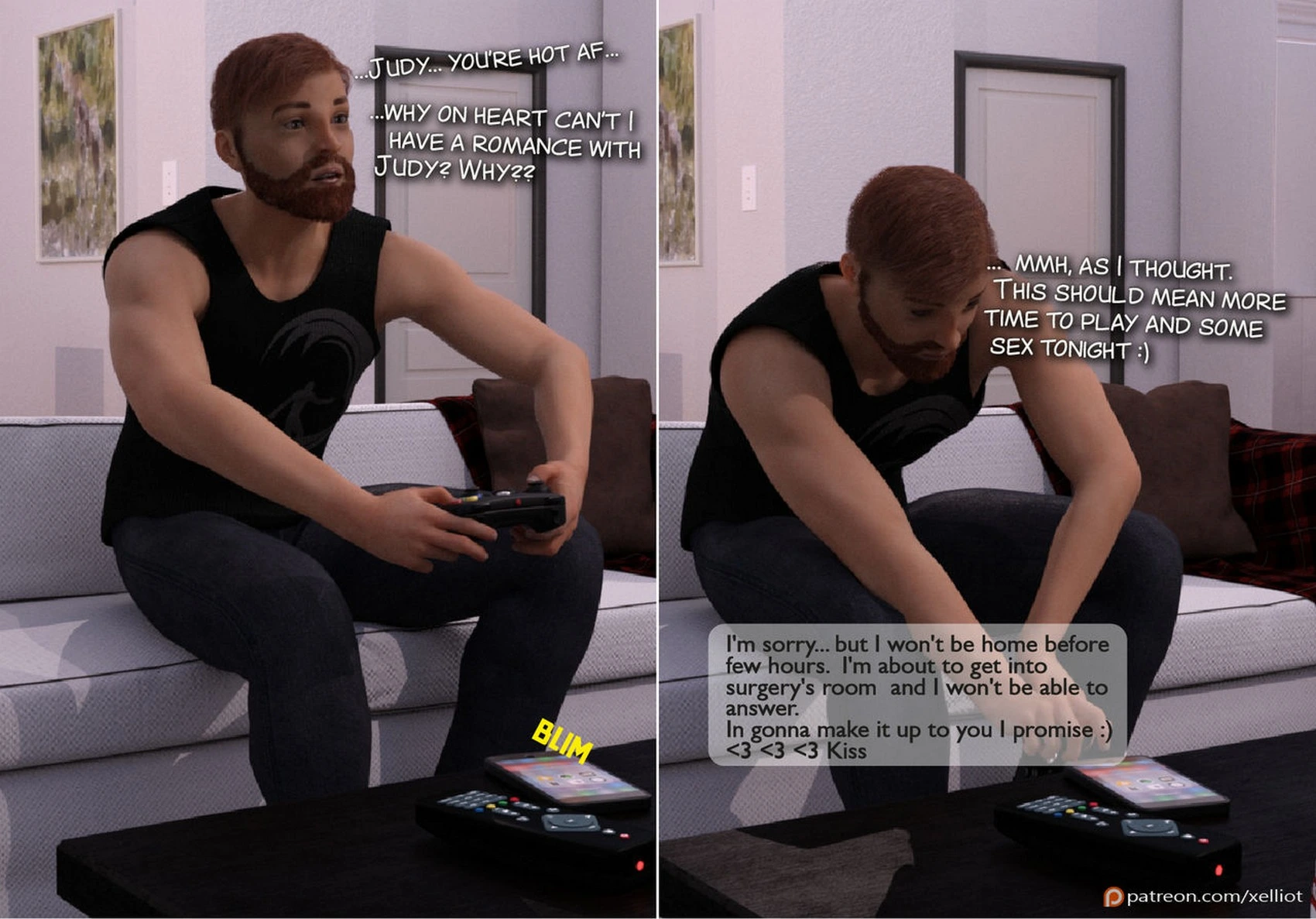 ...JUDY... YOU'RE HOT AF...

...WHY ON HEART CAN'T I HAVE A ROMANCE WITH JUDY? WHY??

BLIM

... MMH, AS I THOUGHT. THIS SHOULD MEAN MORE TIME TO PLAY AND SOME SEX TONIGHT :)

I'm sorry... but I won't be home before few hours. I'm about to get into surgery's room and I won't be able to answer.
In gonna make it up to you I promise :)
<3 <3 <3 Kiss

patreon.com/xelliot