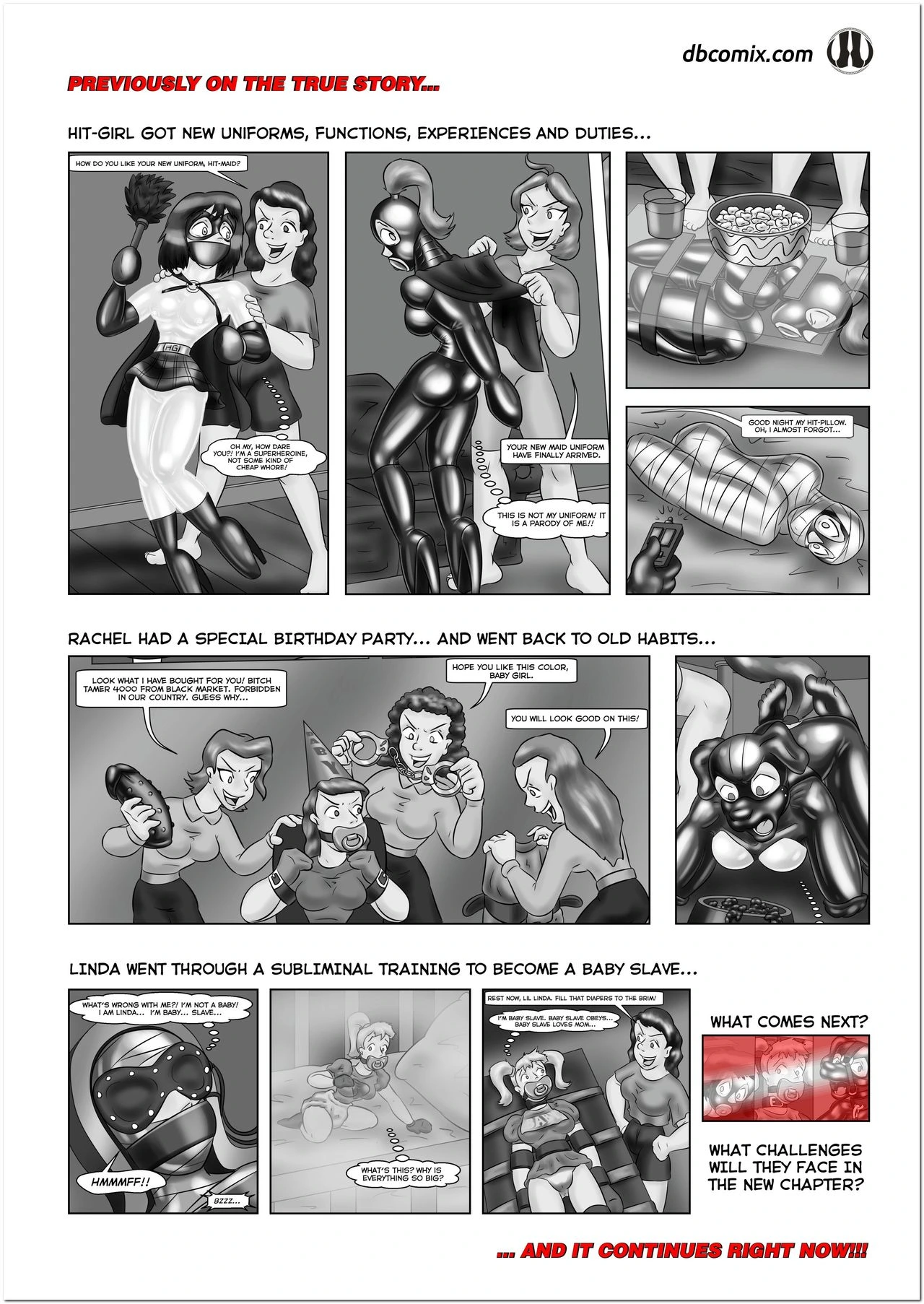 dbcomix.com

PREVIOUSLY ON THE TRUE STORY...

HIT-GIRL GOT NEW UNIFORMS, FUNCTIONS, EXPERIENCES AND DUTIES...

HOW DO YOU LIKE YOUR NEW UNIFORM, HIT-MAID?

HG

OH MY, HOW DARE YOU?! I'M A SUPERHEROINE, NOT SOME KIND OF CHEAP WHORE!

YOUR NEW MAID UNIFORM HAVE FINALLY ARRIVED.

THIS IS NOT MY UNIFORM! IT IS A PARODY OF ME!!

GOOD NIGHT MY HIT-PILLOW. OH, I ALMOST FORGOT...

RACHEL HAD A SPECIAL BIRTHDAY PARTY... AND WENT BACK TO OLD HABITS...

LOOK WHAT I HAVE BOUGHT FOR YOU! BITCH TAMER 4000 FROM BLACK MARKET. FORBIDDEN IN OUR COUNTRY. GUESS WHY...

HOPE YOU LIKE THIS COLOR, BABY GIRL.

YOU WILL LOOK GOOD ON THIS!

BABY

LINDA WENT THROUGH A SUBLIMINAL TRAINING TO BECOME A BABY SLAVE...

WHAT'S WRONG WITH ME?! I'M NOT A BABY! I AM LINDA... I'M BABY... SLAVE...

HMMMFF!!

BZZZ...

WHAT'S THIS? WHY IS EVERYTHING SO BIG?

REST NOW, LIL LINDA. FILL THAT DIAPERS TO THE BRIM!

I'M BABY SLAVE. BABY SLAVE OBEYS... BABY SLAVE LOVES MOM...

WHAT COMES NEXT?

WHAT CHALLENGES WILL THEY FACE IN THE NEW CHAPTER?

... AND IT CONTINUES RIGHT NOW!!!