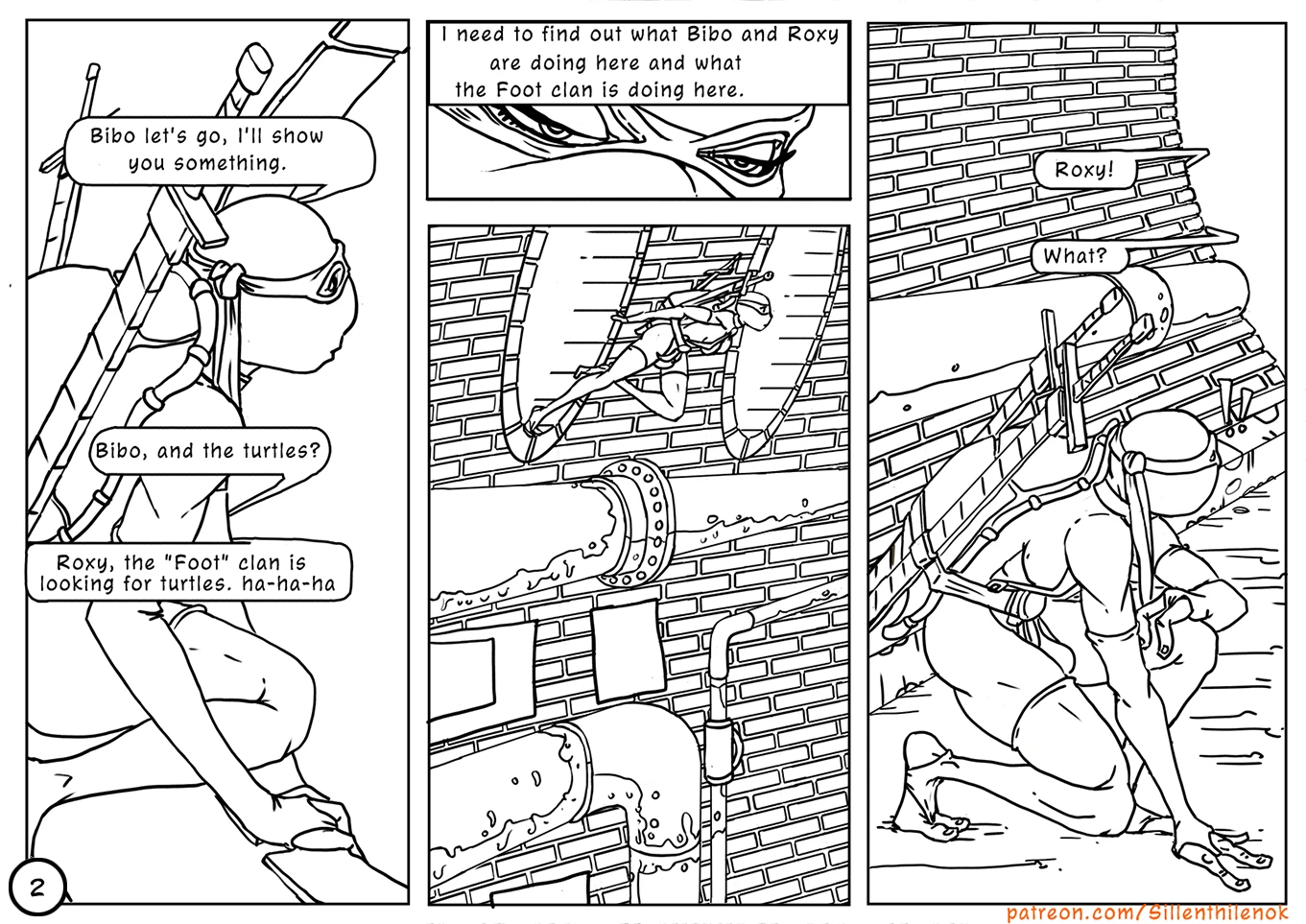 Bibo let's go, I'll show you something.

Bibo, and the turtles?

Roxy, the "Foot" clan is looking for turtles. ha-ha-ha

2

I need to find out what Bibo and Roxy are doing here and what the Foot clan is doing here.

Roxy!

What?

patreon.com/Sillenthilenok