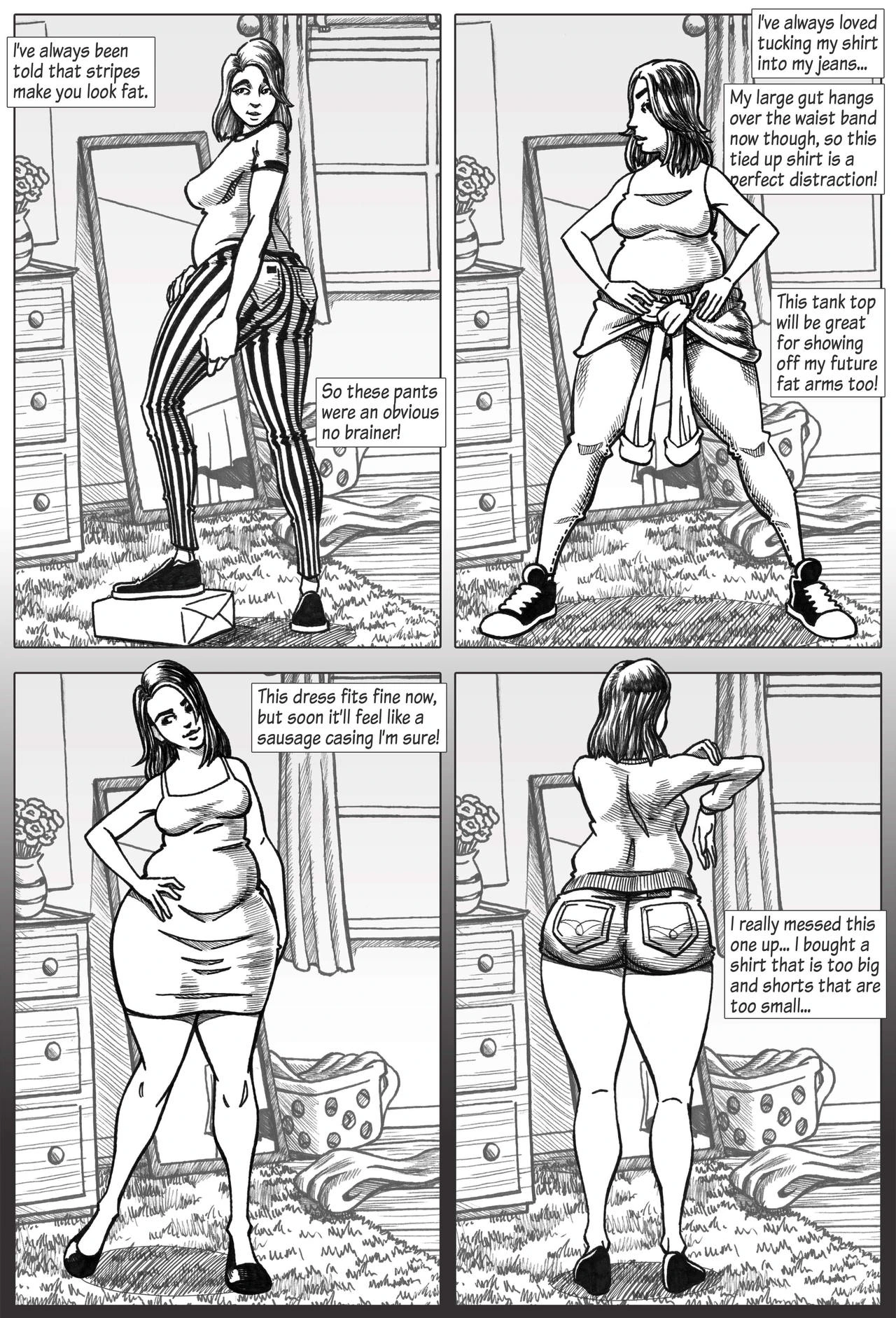 I've always been told that stripes make you look fat.

So these pants were an obvious no brainer!

I've always loved tucking my shirt into my jeans...

My large gut hangs over the waist band now though, so this tied up shirt is a perfect distraction!

This tank top will be great for showing off my future fat arms too!

This dress fits fine now, but soon it'll feel like a sausage casing I'm sure!

I really messed this one up... I bought a shirt that is too big and shorts that are too small...