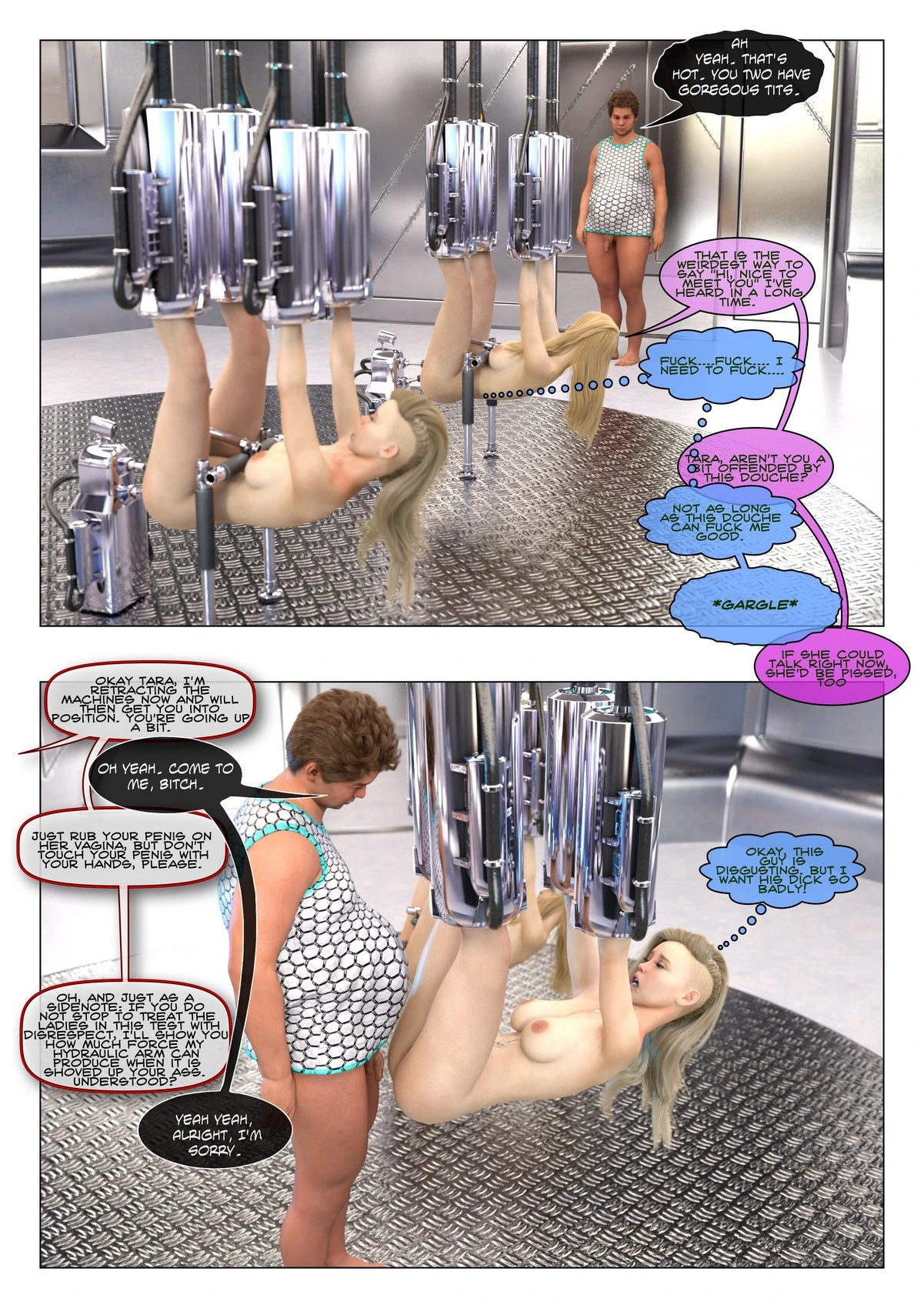 AH YEAH. THAT'S HOT. YOU TWO HAVE GOREGOUS TITS.

THAT IS THE WEIRDEST WAY TO SAY "HI, NICE TO MEET YOU" I'VE HEARD IN A LONG TIME.

FUCK....FUCK.... I NEED TO FUCK....

TARA, AREN'T YOU A BIT OFFENDED BY THIS DOUCHE?

NOT AS LONG AS THIS DOUCHE CAN FUCK ME GOOD.

*GARGLE*

IF SHE COULD TALK RIGHT NOW, SHE'D BE PISSED, TOO

OKAY TARA, I'M RETRACTING THE MACHINES NOW AND WILL THEN GET YOU INTO POSITION. YOU'RE GOING UP A BIT.

OH YEAH. COME TO ME, BITCH.

JUST RUB YOUR PENIS ON HER VAGINA, BUT DON'T TOUCH YOUR PENIS WITH YOUR HANDS, PLEASE.

OKAY, THIS GUY IS DISGUSTING, BUT I WANT HIS DICK SO BADLY!

OH, AND JUST AS A SIDENOTE: IF YOU DO NOT STOP TO TREAT THE LADIES IN THIS TEST WITH DISRESPECT, I'LL SHOW YOU HOW MUCH FORCE MY HYDRAULIC ARM CAN PRODUCE WHEN IT IS SHOVED UP YOUR ASS. UNDERSTOOD?

YEAH YEAH, ALRIGHT, I'M SORRY.