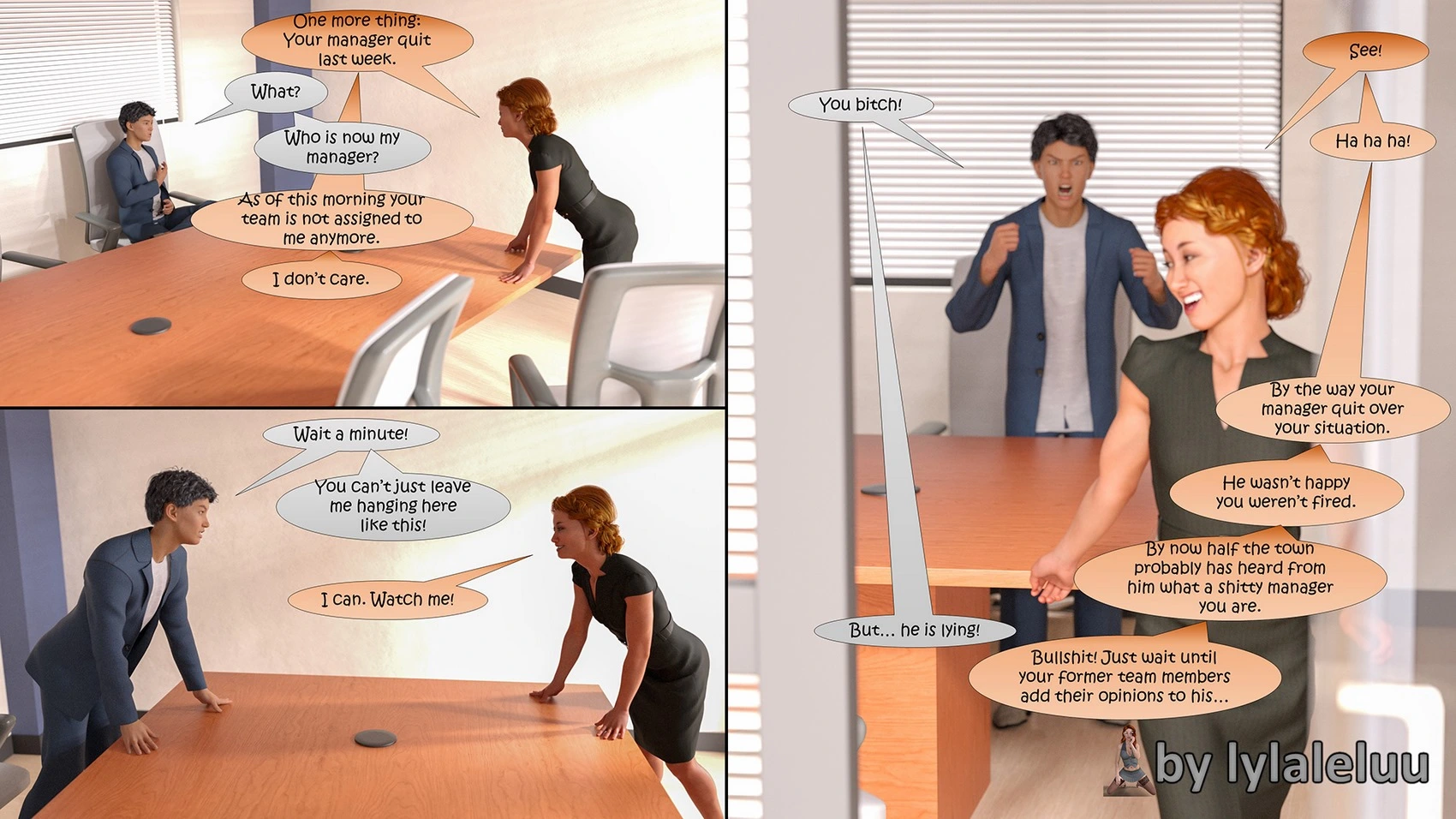 One more thing: Your manager quit last week.

What?

Who is now my manager?

As of this morning your team is not assigned to me anymore.

I don't care.

Wait a minute!

You can't just leave me hanging here like this!

I can. Watch me!

You bitch!

See!

Ha ha ha!

By the way your manager quit over your situation.

He wasn't happy you weren't fired.

By now half the town probably has heard from him what a shitty manager you are.

But... he is lying!

Bullshit! Just wait until your former team members add their opinions to his...

by lylaleluu